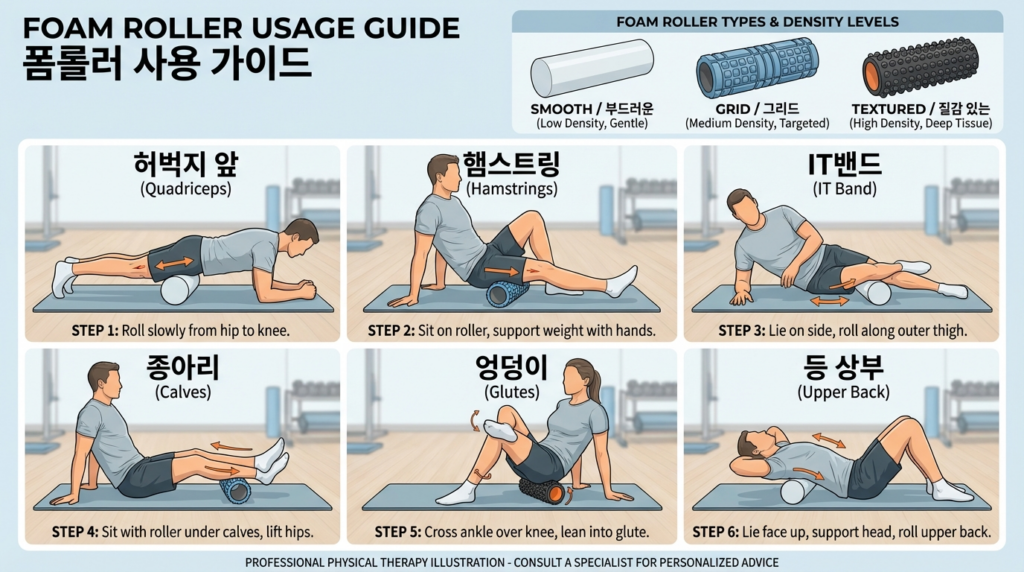 FOAM ROLLER USAGE GUIDE
폼롤러 사용 가이드

FOAM ROLLER TYPES & DENSITY LEVELS

SMOOTH / 부드러운
(Low Density, Gentle)

GRID / 그리드
(Medium Density, Targeted)

TEXTURED / 질감 있는
(High Density, Deep Tissue)

허벅지 앞
(Quadriceps)
STEP 1: Roll slowly from hip to knee.

햄스트링
(Hamstrings)
STEP 2: Sit on roller, support weight with hands.

IT밴드
(IT Band)
STEP 3: Lie on side, roll along outer thigh.

종아리
(Calves)
STEP 4: Sit with roller under calves, lift hips.

엉덩이
(Glutes)
STEP 5: Cross ankle over knee, lean into glute.

등 상부
(Upper Back)
STEP 6: Lie face up, support head, roll upper back.

PROFESSIONAL PHYSICAL THERAPY ILLUSTRATION - CONSULT A SPECIALIST FOR PERSONALIZED ADVICE